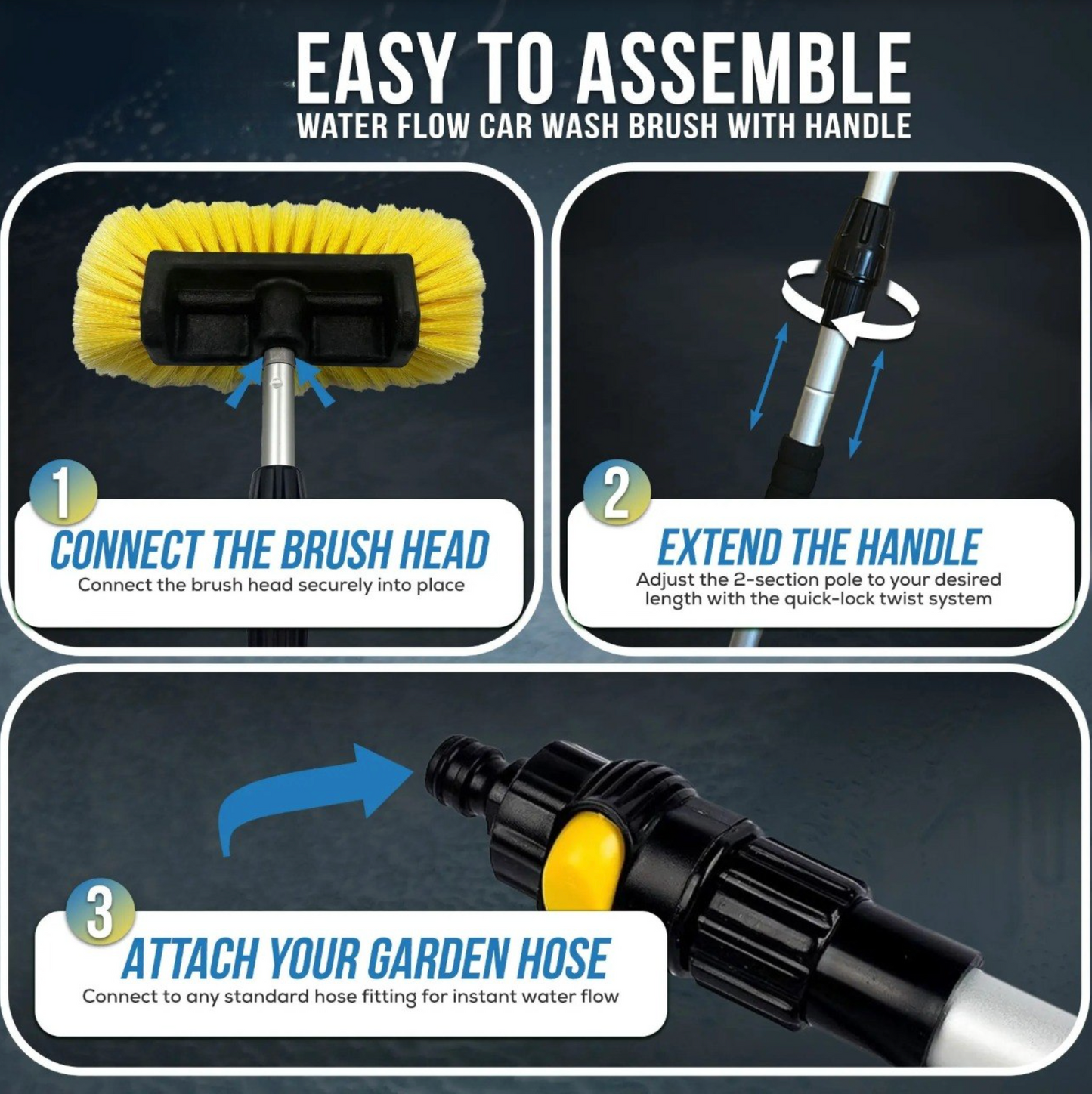 EASY TO ASSEMBLE
WATER FLOW CAR WASH BRUSH WITH HANDLE

1
CONNECT THE BRUSH HEAD
Connect the brush head securely into place

2
EXTEND THE HANDLE
Adjust the 2-section pole to your desired length with the quick-lock twist system

3
ATTACH YOUR GARDEN HOSE
Connect to any standard hose fitting for instant water flow